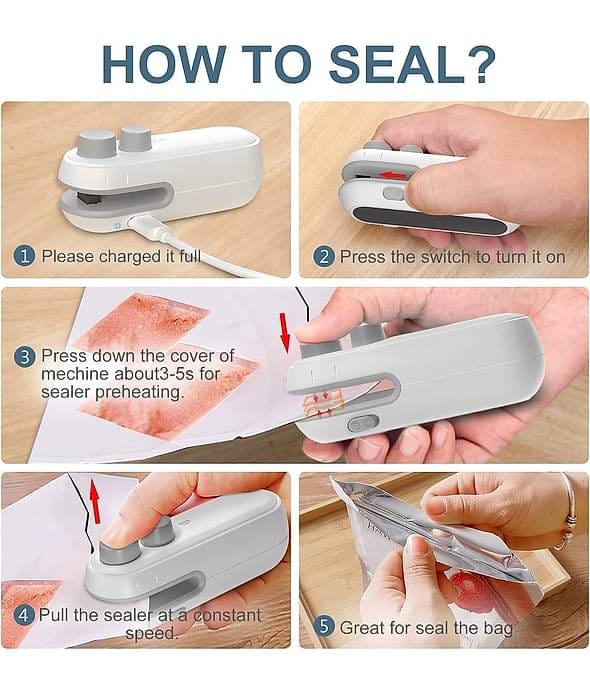 HOW TO SEAL?

1 Please charged it full

2 Press the switch to turn it on

3 Press down the cover of mechine about3-5s for sealer preheating.

4 Pull the sealer at a constant speed.

5 Great for seal the bag